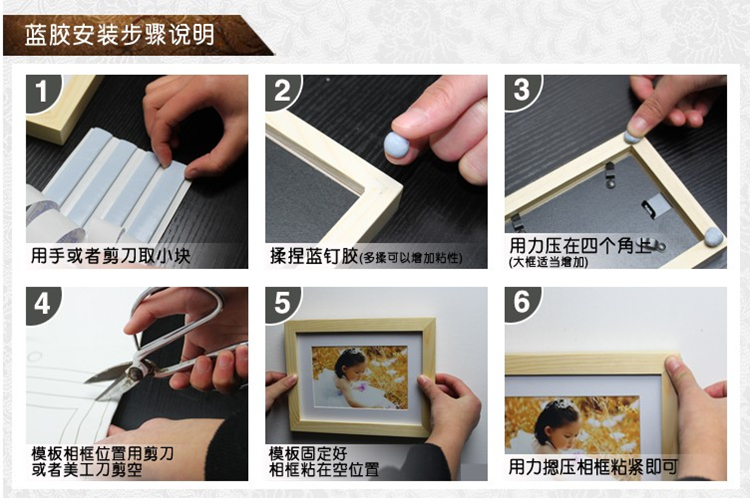 蓝胶安装步骤说明

1
用手或者剪刀取小块

2
揉捏蓝钉胶(多揉可以增加粘性)

3
用力压在四个角上
(大框适当增加)

4
模板相框位置用剪刀
或者美工刀剪空

5
模板固定好
相框粘在空位置

6
用力摁压相框粘紧即可